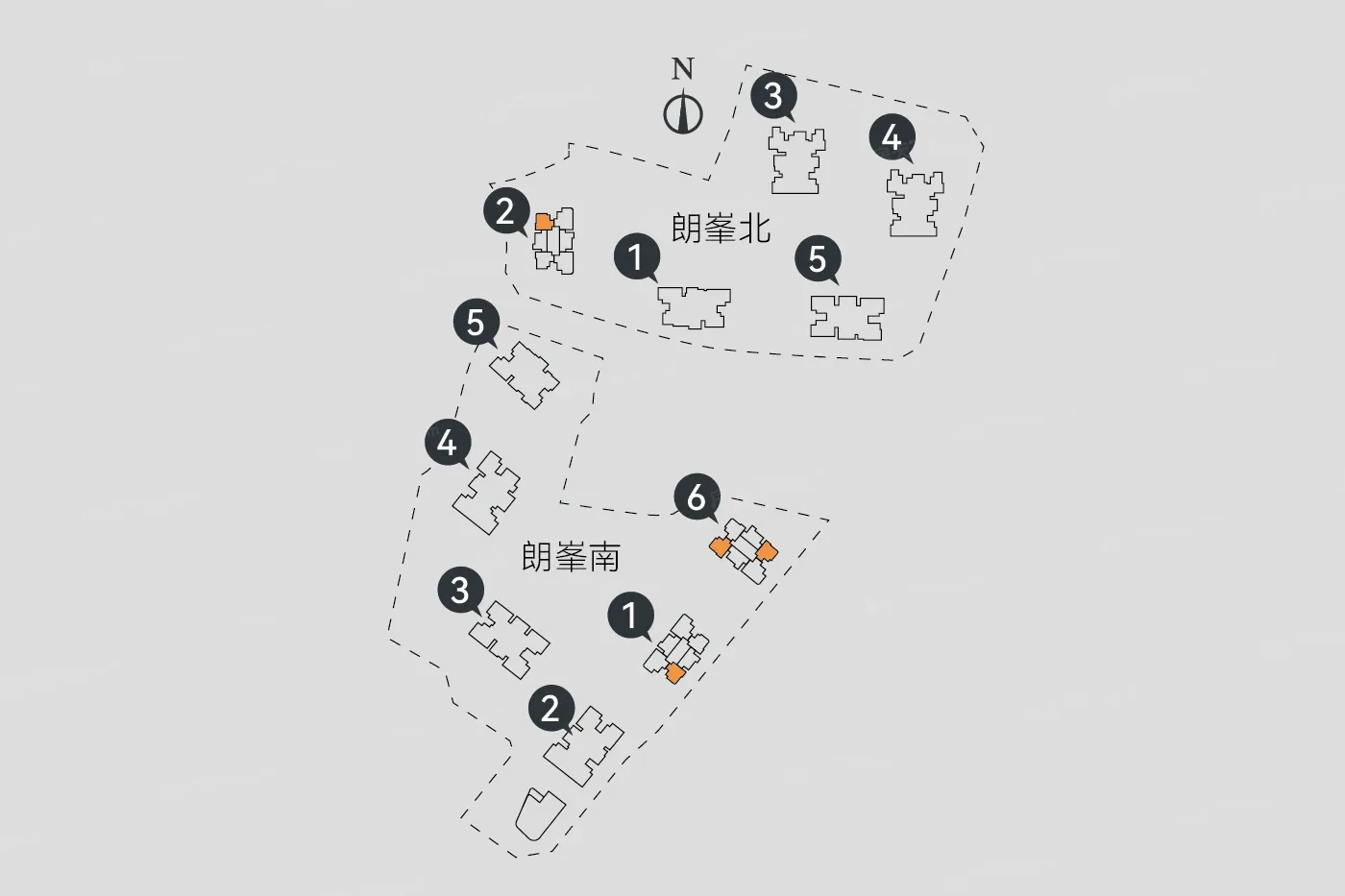 N

3

4

2

朗峯北

1

5

5

4

6

朗峯南

3

1

2